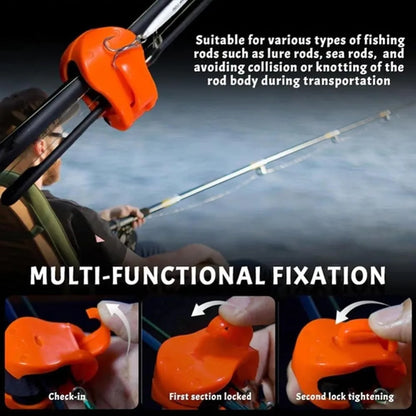 Suitable for various types of fishing rods such as lure rods, sea rods, and avoiding collision or knotting of the rod body during transportation

MULTI-FUNCTIONAL FIXATION

Check-in

First section locked

Second lock tightening